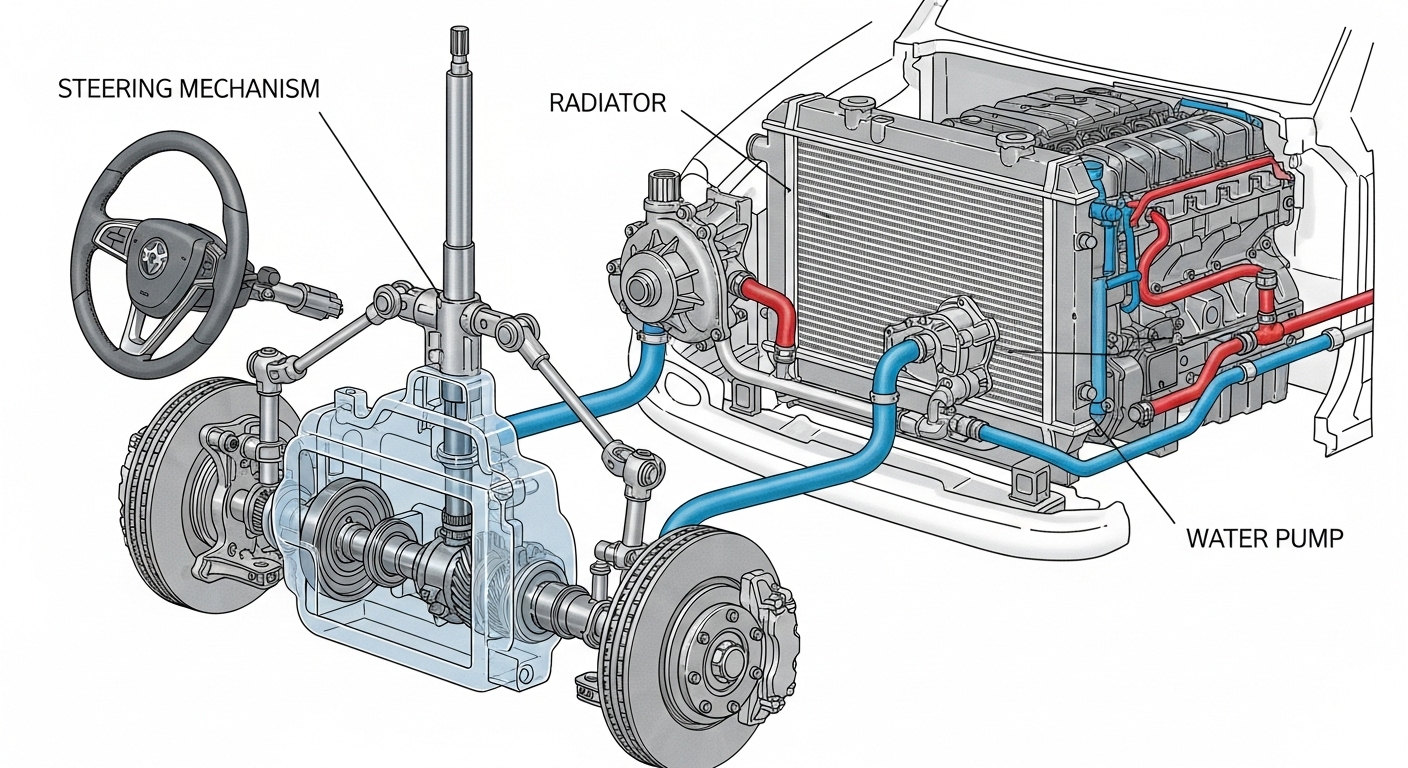 STEERING MECHANISM

RADIATOR

WATER PUMP